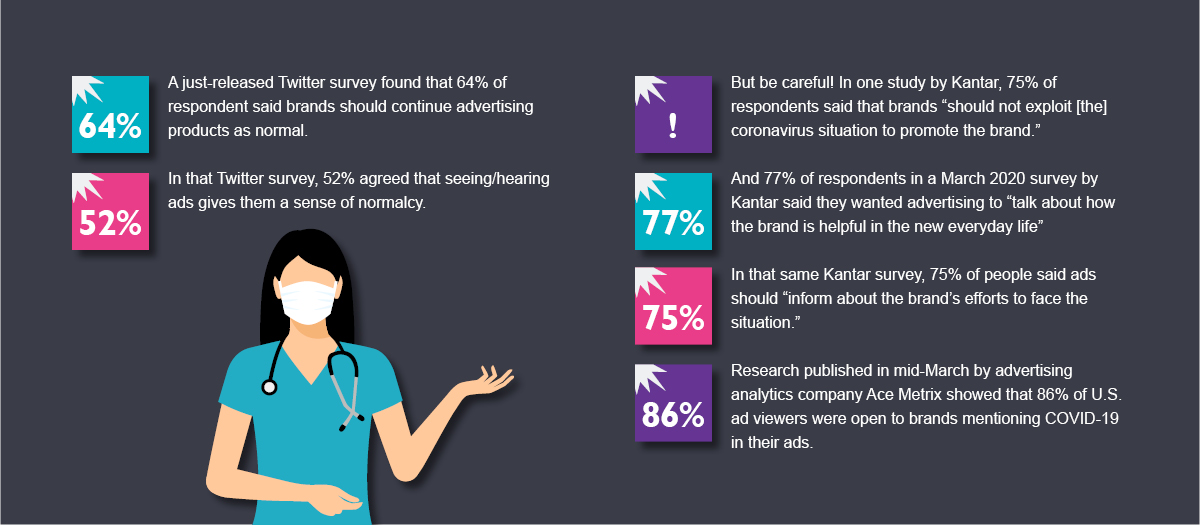 64%

A just-released Twitter survey found that 64% of respondent said brands should continue advertising products as normal.

52%

In that Twitter survey, 52% agreed that seeing/hearing ads gives them a sense of normalcy.

!

But be careful! In one study by Kantar, 75% of respondents said that brands “should not exploit [the] coronavirus situation to promote the brand.”

77%

And 77% of respondents in a March 2020 survey by Kantar said they wanted advertising to “talk about how the brand is helpful in the new everyday life”

75%

In that same Kantar survey, 75% of people said ads should “inform about the brand’s efforts to face the situation.”

86%

Research published in mid-March by advertising analytics company Ace Metrix showed that 86% of U.S. ad viewers were open to brands mentioning COVID-19 in their ads.