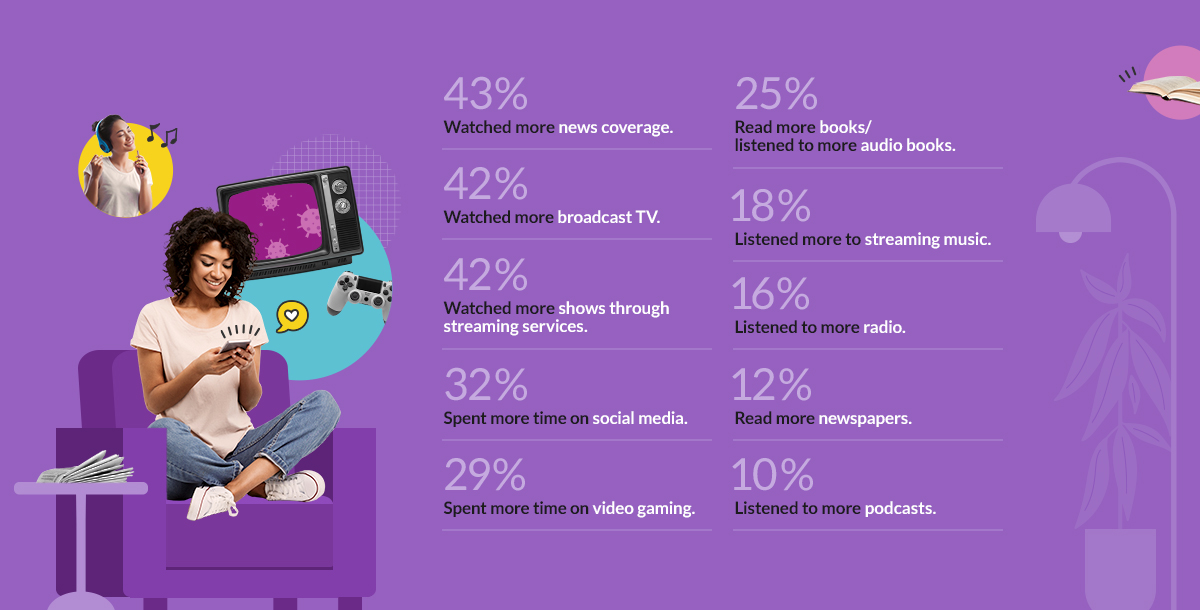 43%
Watched more news coverage.

42%
Watched more broadcast TV.

42%
Watched more shows through streaming services.

32%
Spent more time on social media.

29%
Spent more time on video gaming.

25%
Read more books/ listened to more audio books.

18%
Listened more to streaming music.

16%
Listened to more radio.

12%
Read more newspapers.

10%
Listened to more podcasts.